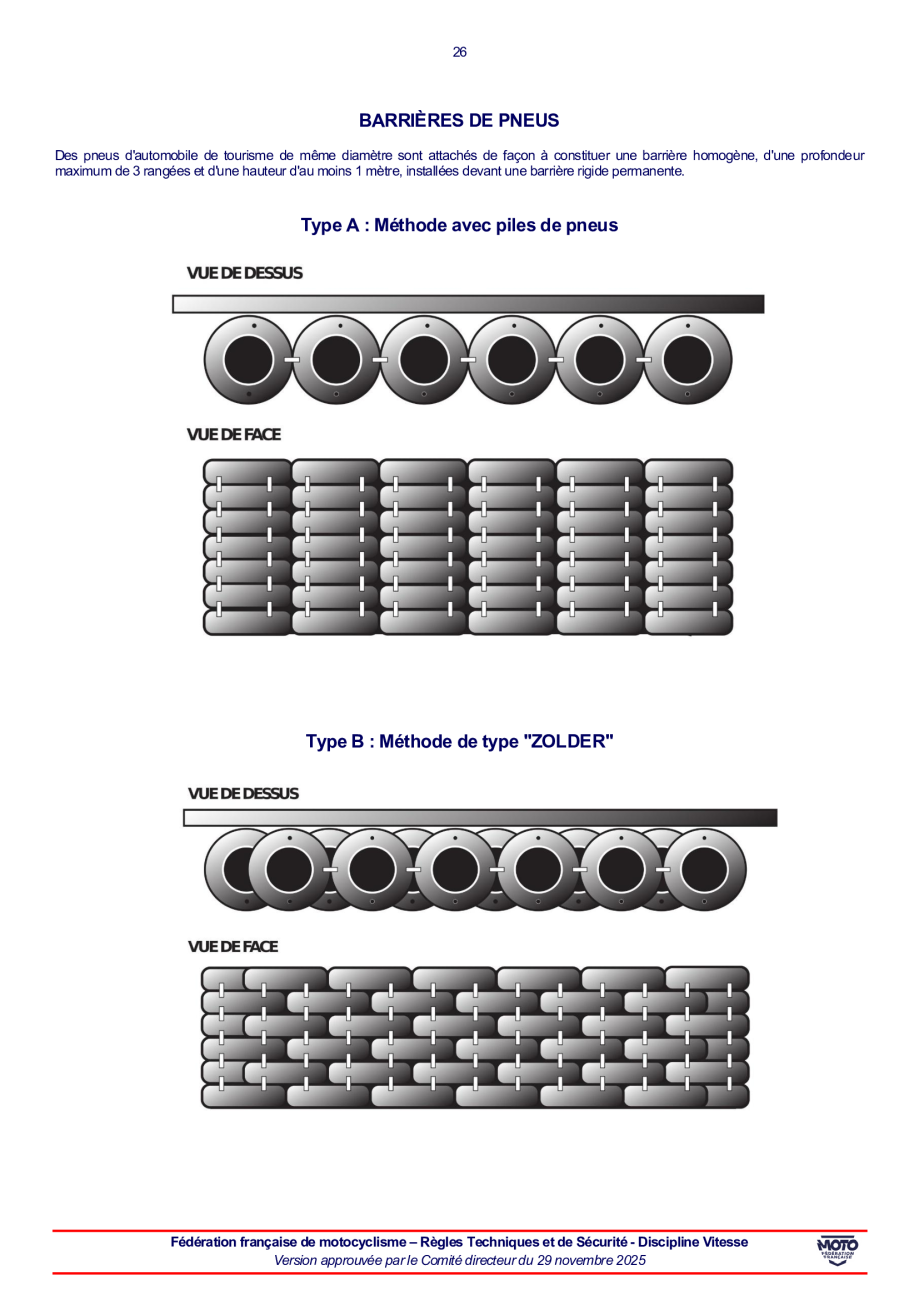 26

BARRIÈRES DE PNEUS

Des pneus d'automobile de tourisme de même diamètre sont attachés de façon à constituer une barrière homogène, d'une profondeur maximum de 3 rangées et d'une hauteur d'au moins 1 mètre, installées devant une barrière rigide permanente.

Type A : Méthode avec piles de pneus

VUE DE DESSUS

VUE DE FACE

Type B : Méthode de type "ZOLDER"

VUE DE DESSUS

VUE DE FACE

Fédération française de motocyclisme – Règles Techniques et de Sécurité - Discipline Vitesse
Version approuvée par le Comité directeur du 29 novembre 2025

MOTO
FÉDÉRATION FRANÇAISE