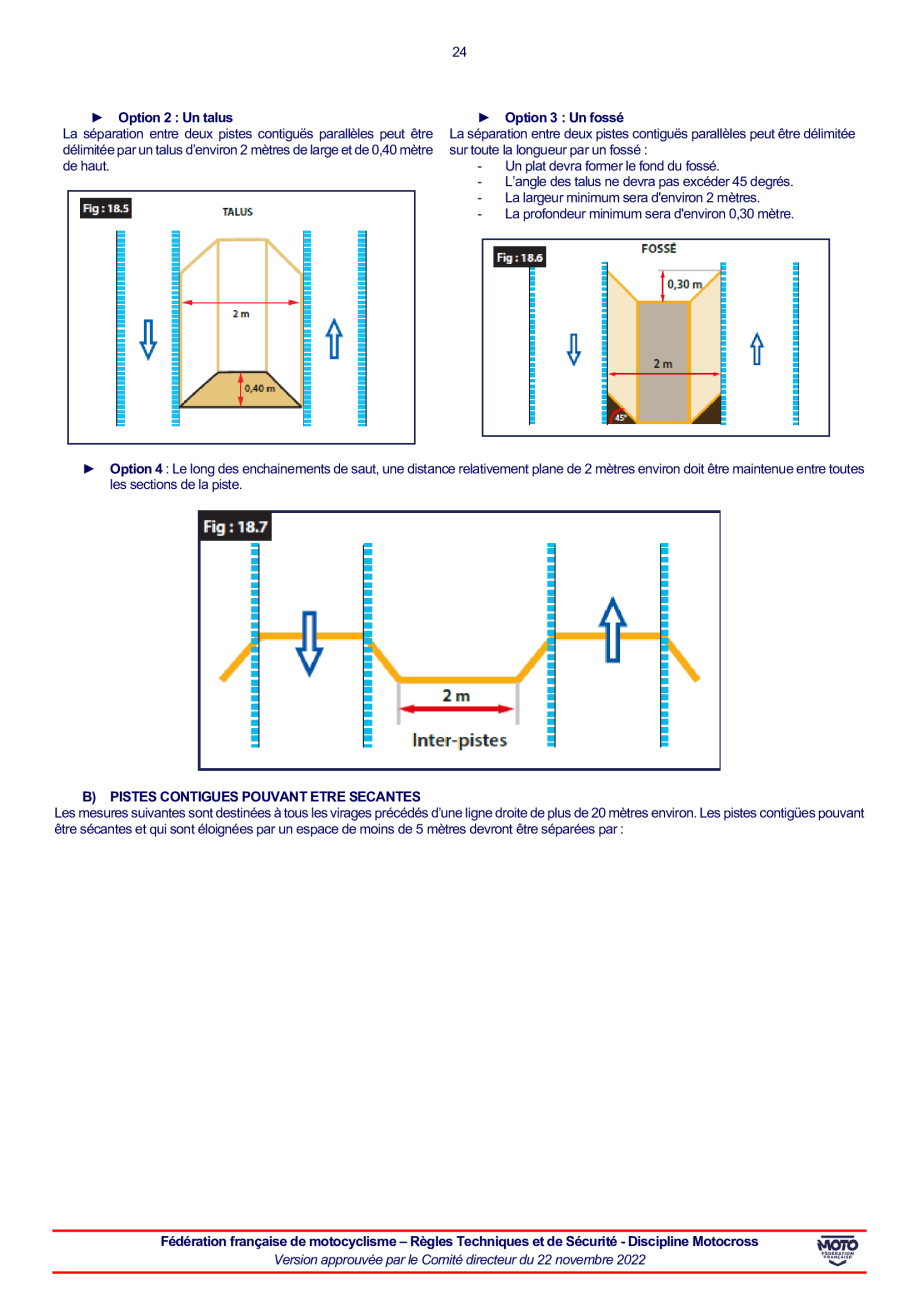 24

► Option 2 : Un talus

La séparation entre deux pistes contiguës parallèles peut être délimitée par un talus d'environ 2 mètres de large et de 0,40 mètre de haut.

Fig : 18.5

TALUS

2 m

0,40 m

► Option 3 : Un fossé

La séparation entre deux pistes contiguës parallèles peut être délimitée sur toute la longueur par un fossé :

- Un plat devra former le fond du fossé.
- L'angle des talus ne devra pas excéder 45 degrés.
- La largeur minimum sera d'environ 2 mètres.
- La profondeur minimum sera d'environ 0,30 mètre.

Fig : 18.6

FOSSÉ

0,30 m

2 m

45°

► Option 4 : Le long des enchainements de saut, une distance relativement plane de 2 mètres environ doit être maintenue entre toutes les sections de la piste.

Fig : 18.7

2 m

Inter-pistes

B) PISTES CONTIGUES POUVANT ETRE SECANTES

Les mesures suivantes sont destinées à tous les virages précédés d'une ligne droite de plus de 20 mètres environ. Les pistes contigües pouvant être sécantes et qui sont éloignées par un espace de moins de 5 mètres devront être séparées par :

Fédération française de motocyclisme – Règles Techniques et de Sécurité - Discipline Motocross

Version approuvée par le Comité directeur du 22 novembre 2022

MOTO FÉDÉRATION FRANÇAISE