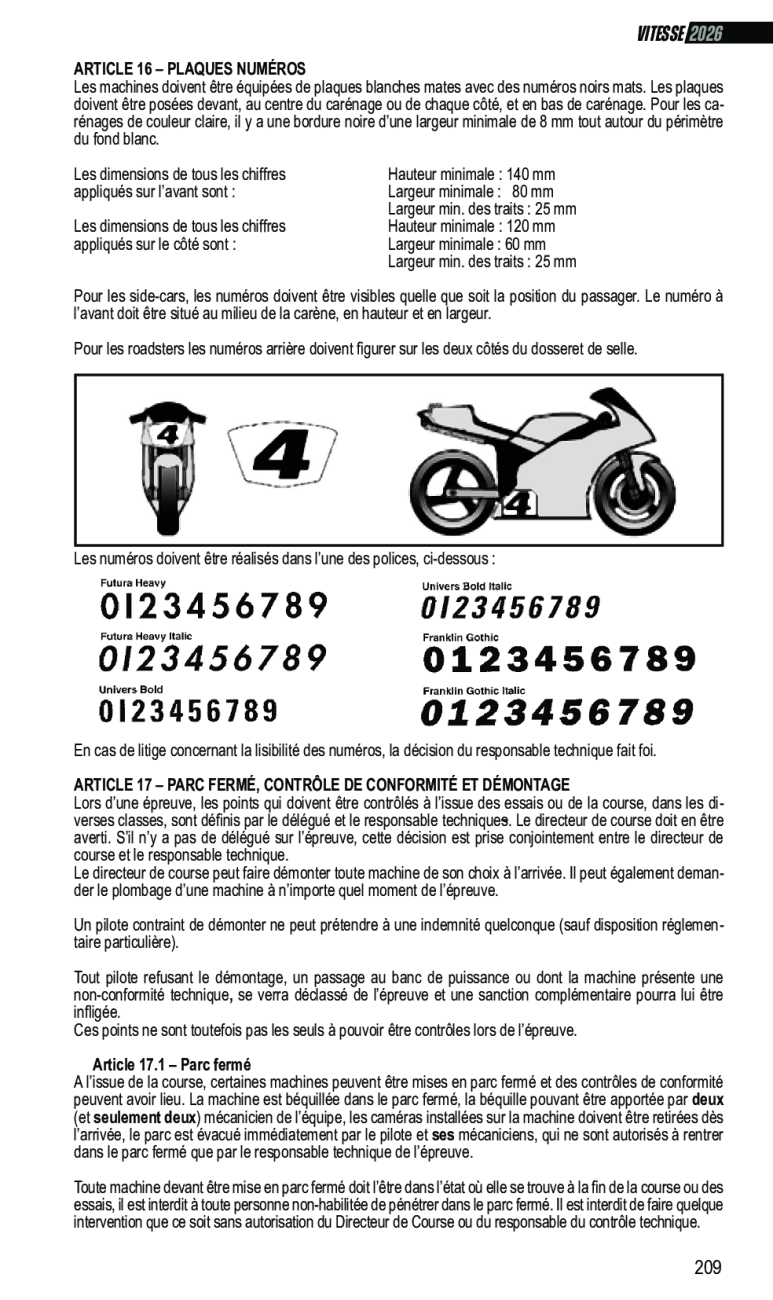 VITESSE 2026

ARTICLE 16 – PLAQUES NUMÉROS
Les machines doivent être équipées de plaques blanches mates avec des numéros noirs mats. Les plaques doivent être posées devant, au centre du carénage ou de chaque côté, et en bas de carénage. Pour les carénages de couleur claire, il y a une bordure noire d'une largeur minimale de 8 mm tout autour du périmètre du fond blanc.

Les dimensions de tous les chiffres appliqués sur l'avant sont :
Hauteur minimale : 140 mm
Largeur minimale : 80 mm
Largeur min. des traits : 25 mm

Les dimensions de tous les chiffres appliqués sur le côté sont :
Hauteur minimale : 120 mm
Largeur minimale : 60 mm
Largeur min. des traits : 25 mm

Pour les side-cars, les numéros doivent être visibles quelle que soit la position du passager. Le numéro à l'avant doit être situé au milieu de la carène, en hauteur et en largeur.

Pour les roadsters les numéros arrière doivent figurer sur les deux côtés du dosseret de selle.

4
4
4

Les numéros doivent être réalisés dans l'une des polices, ci-dessous :

Futura Heavy
0123456789
Futura Heavy Italic
0123456789
Univers Bold
0123456789
Univers Bold Italic
0123456789
Franklin Gothic
0123456789
Franklin Gothic Italic
0123456789

En cas de litige concernant la lisibilité des numéros, la décision du responsable technique fait foi.

ARTICLE 17 – PARC FERMÉ, CONTRÔLE DE CONFORMITÉ ET DÉMONTAGE
Lors d'une épreuve, les points qui doivent être contrôlés à l'issue des essais ou de la course, dans les diverses classes, sont définis par le délégué et le responsable techniques. Le directeur de course doit en être averti. S'il n'y a pas de délégué sur l'épreuve, cette décision est prise conjointement entre le directeur de course et le responsable technique.
Le directeur de course peut faire démonter toute machine de son choix à l'arrivée. Il peut également demander le plombage d'une machine à n'importe quel moment de l'épreuve.

Un pilote contraint de démonter ne peut prétendre à une indemnité quelconque (sauf disposition réglementaire particulière).

Tout pilote refusant le démontage, un passage au banc de puissance ou dont la machine présente une non-conformité technique, se verra déclassé de l'épreuve et une sanction complémentaire pourra lui être infligée.
Ces points ne sont toutefois pas les seuls à pouvoir être contrôles lors de l'épreuve.

Article 17.1 – Parc fermé
A l'issue de la course, certaines machines peuvent être mises en parc fermé et des contrôles de conformité peuvent avoir lieu. La machine est béquillée dans le parc fermé, la béquille pouvant être apportée par deux (et seulement deux) mécanicien de l'équipe, les caméras installées sur la machine doivent être retirées dès l'arrivée, le parc est évacué immédiatement par le pilote et ses mécaniciens, qui ne sont autorisés à rentrer dans le parc fermé que par le responsable technique de l'épreuve.

Toute machine devant être mise en parc fermé doit l'être dans l'état où elle se trouve à la fin de la course ou des essais, il est interdit à toute personne non-habilitée de pénétrer dans le parc fermé. Il est interdit de faire quelque intervention que ce soit sans autorisation du Directeur de Course ou du responsable du contrôle technique.

209