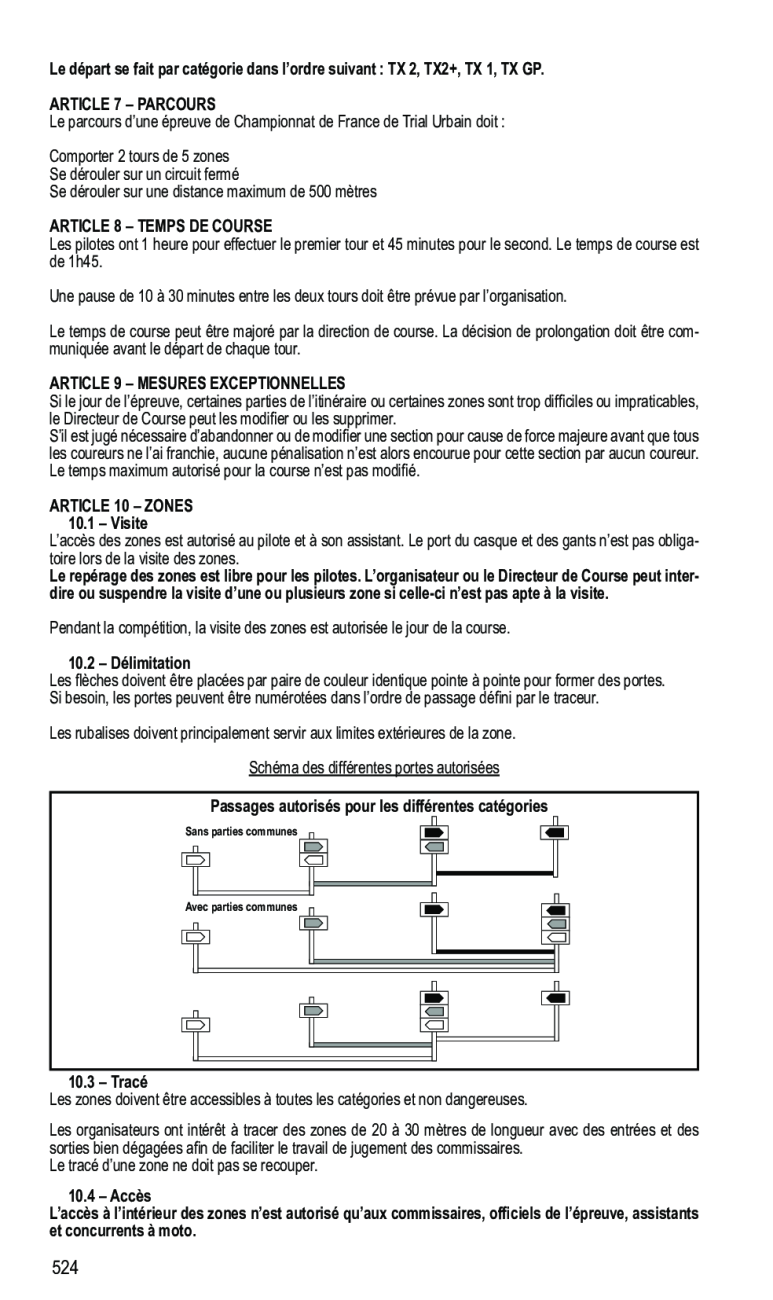 Le départ se fait par catégorie dans l'ordre suivant : TX 2, TX2+, TX 1, TX GP.

ARTICLE 7 – PARCOURS
Le parcours d'une épreuve de Championnat de France de Trial Urbain doit :

Comporter 2 tours de 5 zones
Se dérouler sur un circuit fermé
Se dérouler sur une distance maximum de 500 mètres

ARTICLE 8 – TEMPS DE COURSE
Les pilotes ont 1 heure pour effectuer le premier tour et 45 minutes pour le second. Le temps de course est de 1h45.

Une pause de 10 à 30 minutes entre les deux tours doit être prévue par l'organisation.

Le temps de course peut être majoré par la direction de course. La décision de prolongation doit être communiquée avant le départ de chaque tour.

ARTICLE 9 – MESURES EXCEPTIONNELLES
Si le jour de l'épreuve, certaines parties de l'itinéraire ou certaines zones sont trop difficiles ou impraticables, le Directeur de Course peut les modifier ou les supprimer.
S'il est jugé nécessaire d'abandonner ou de modifier une section pour cause de force majeure avant que tous les coureurs ne l'ai franchie, aucune pénalisation n'est alors encourue pour cette section par aucun coureur.
Le temps maximum autorisé pour la course n'est pas modifié.

ARTICLE 10 – ZONES
10.1 – Visite
L'accès des zones est autorisé au pilote et à son assistant. Le port du casque et des gants n'est pas obligatoire lors de la visite des zones.
Le repérage des zones est libre pour les pilotes. L'organisateur ou le Directeur de Course peut interdire ou suspendre la visite d'une ou plusieurs zone si celle-ci n'est pas apte à la visite.

Pendant la compétition, la visite des zones est autorisée le jour de la course.

10.2 – Délimitation
Les flèches doivent être placées par paire de couleur identique pointe à pointe pour former des portes.
Si besoin, les portes peuvent être numérotées dans l'ordre de passage défini par le traceur.

Les rubalises doivent principalement servir aux limites extérieures de la zone.

Schéma des différentes portes autorisées

Passages autorisés pour les différentes catégories
Sans parties communes
Avec parties communes

10.3 – Tracé
Les zones doivent être accessibles à toutes les catégories et non dangereuses.

Les organisateurs ont intérêt à tracer des zones de 20 à 30 mètres de longueur avec des entrées et des sorties bien dégagées afin de faciliter le travail de jugement des commissaires.
Le tracé d'une zone ne doit pas se recouper.

10.4 – Accès
L'accès à l'intérieur des zones n'est autorisé qu'aux commissaires, officiels de l'épreuve, assistants et concurrents à moto.

524